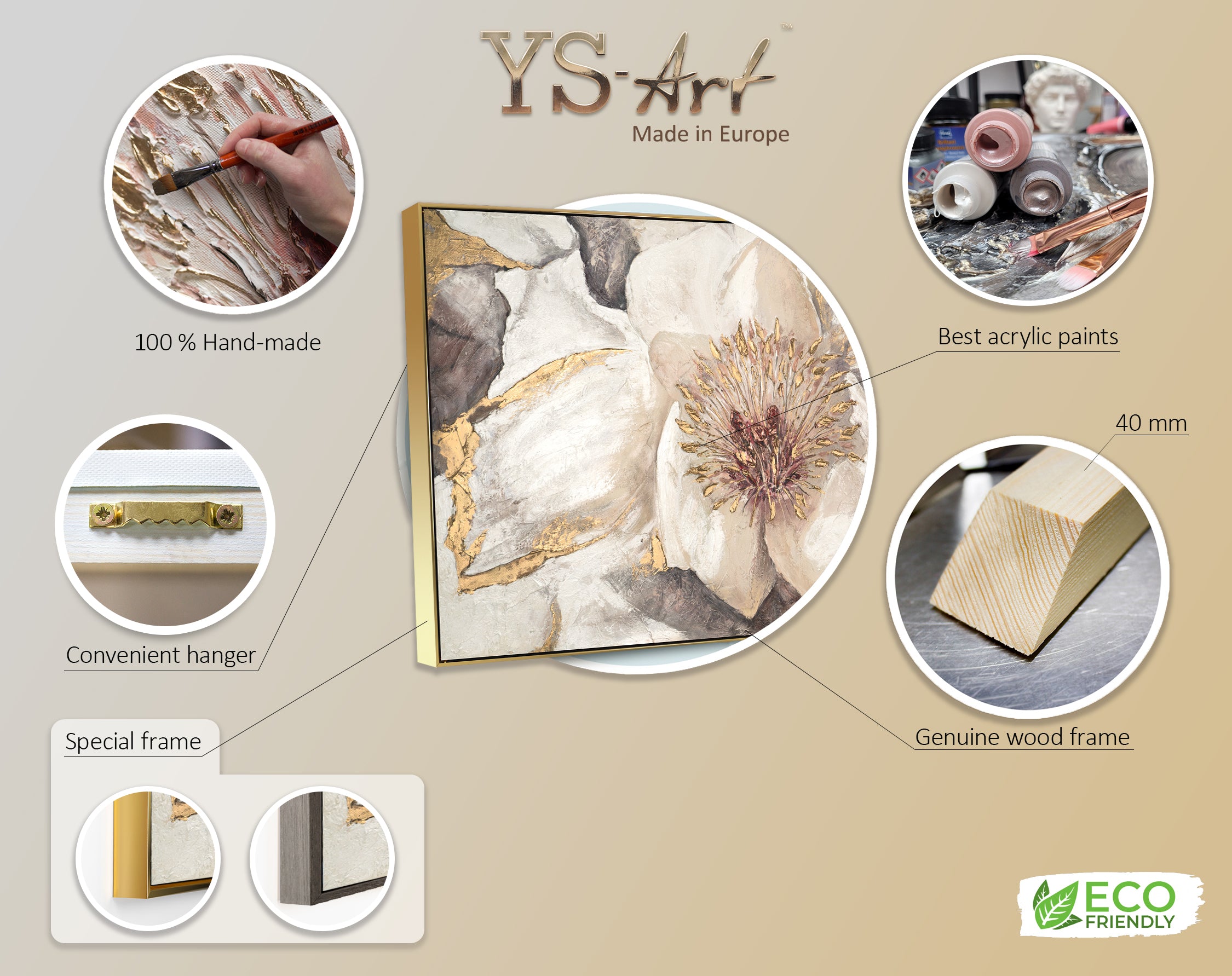 YS-Art™
Made in Europe

100 % Hand-made

Best acrylic paints

40 mm

Convenient hanger

Genuine wood frame

Special frame

ECO FRIENDLY